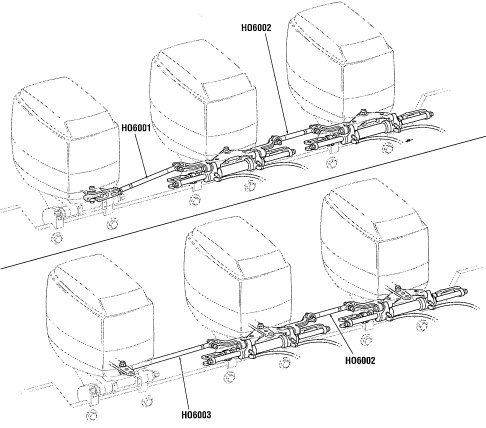 HO6002
HO6001
HO6002
HO6003