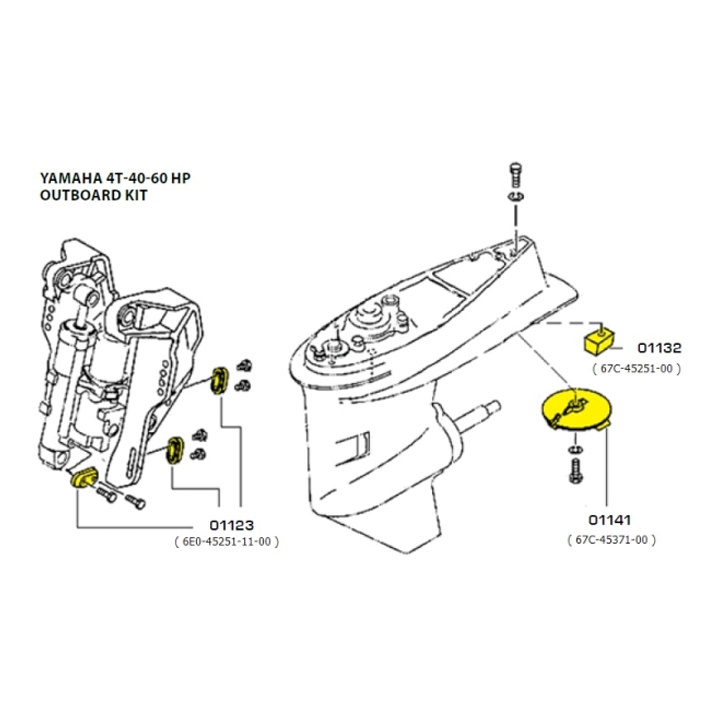 YAMAHA 4T-40-60 HP
OUTBOARD KIT

01132
( 67C-45251-00 )

01123
( 6E0-45251-11-00 )

01141
( 67C-45371-00 )