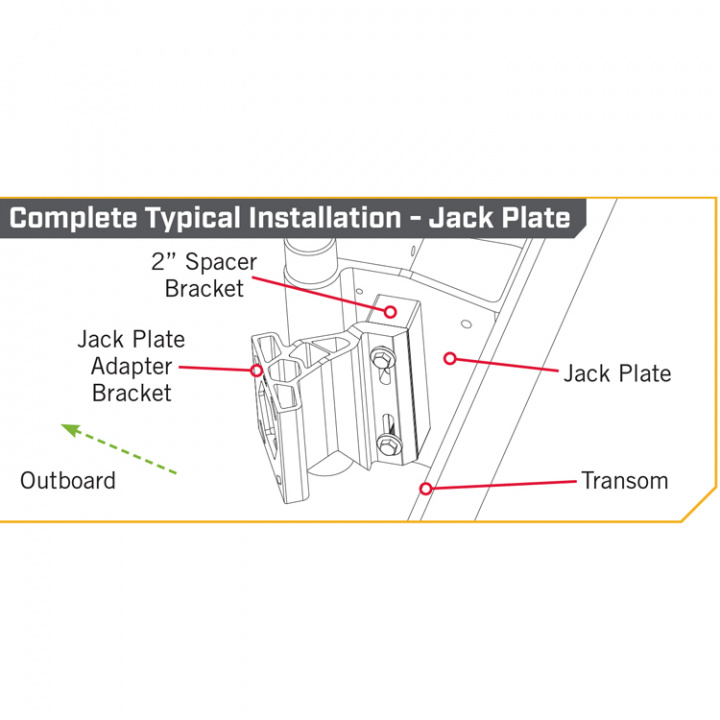 Complete Typical Installation - Jack Plate

2" Spacer Bracket

Jack Plate Adapter Bracket

Jack Plate

Outboard

Transom