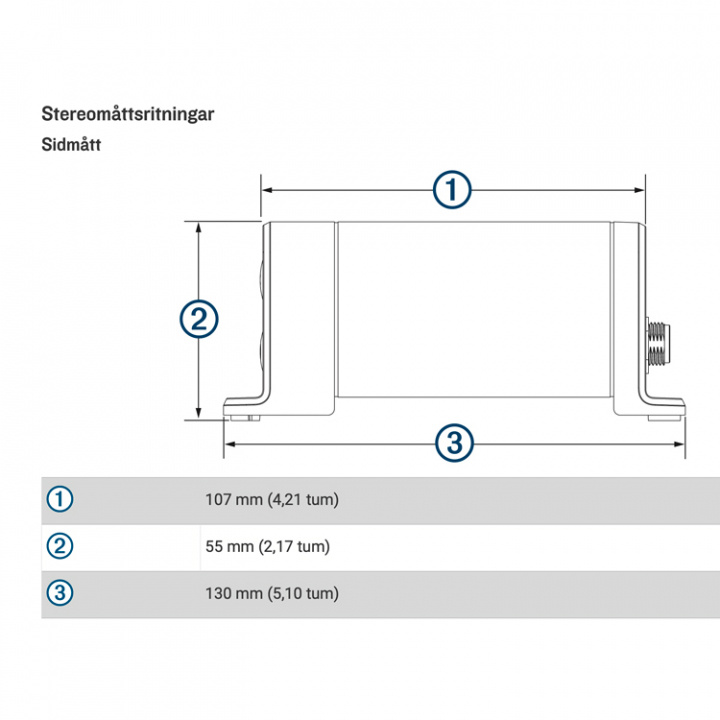 Stereomåttsritningar

Sidmått

①

②

③

| | |
|---|---|
| ① | 107 mm (4,21 tum) |
| ② | 55 mm (2,17 tum) |
| ③ | 130 mm (5,10 tum) |